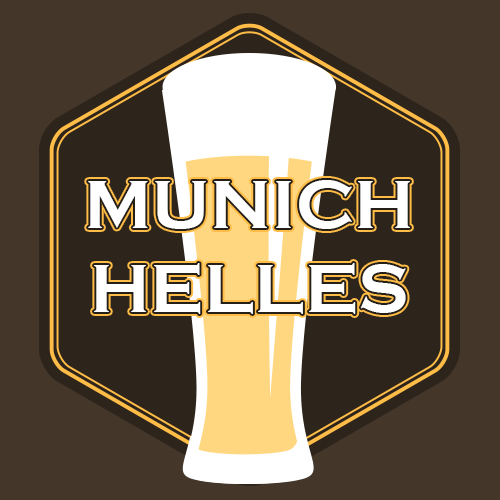 MUNICH
HELLES